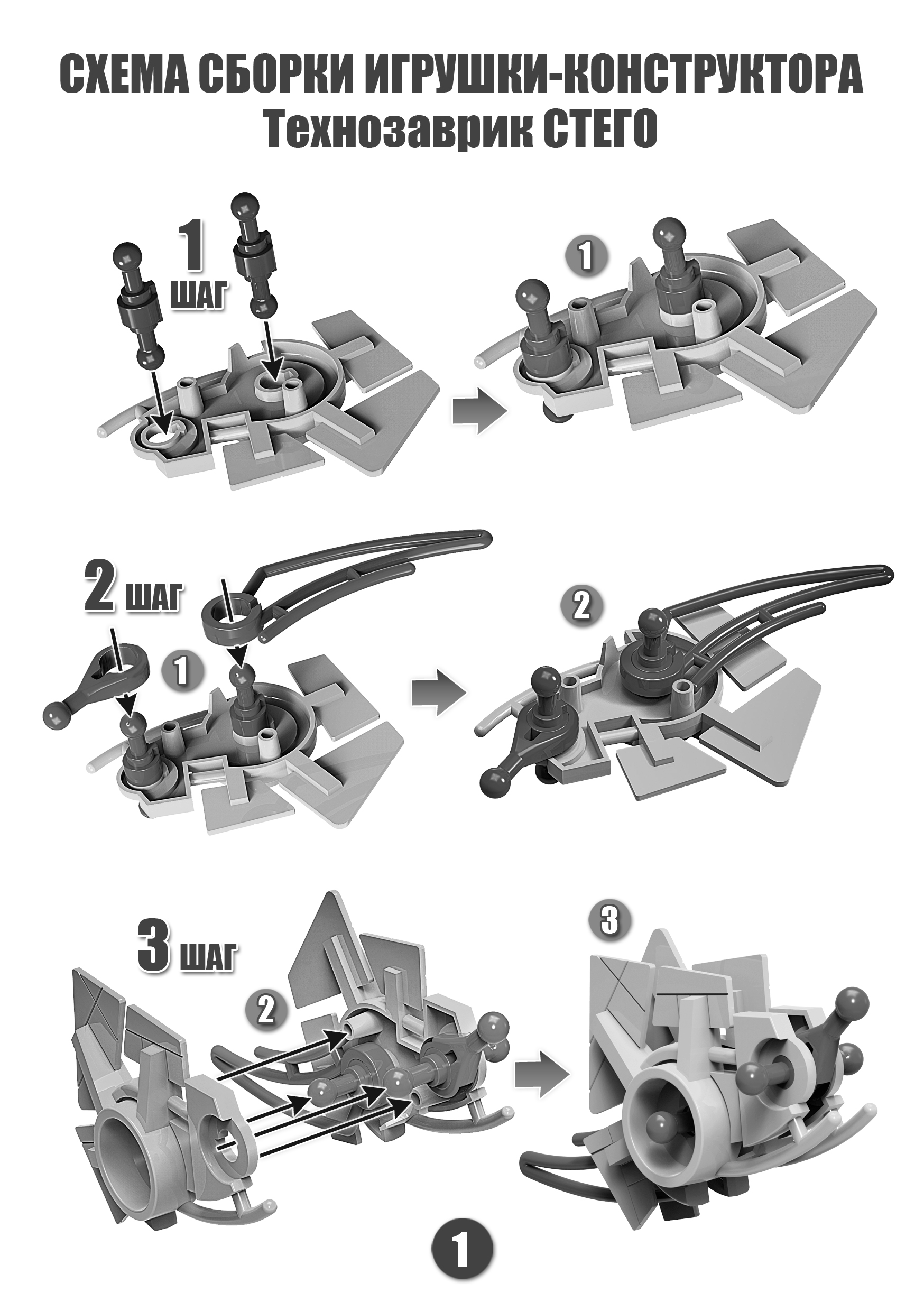 СХЕМА СБОРКИ ИГРУШКИ-КОНСТРУКТОРА
Технозаврик СТЕГО

1 ШАГ

1

2 ШАГ

1

2

3 ШАГ

2

3

1